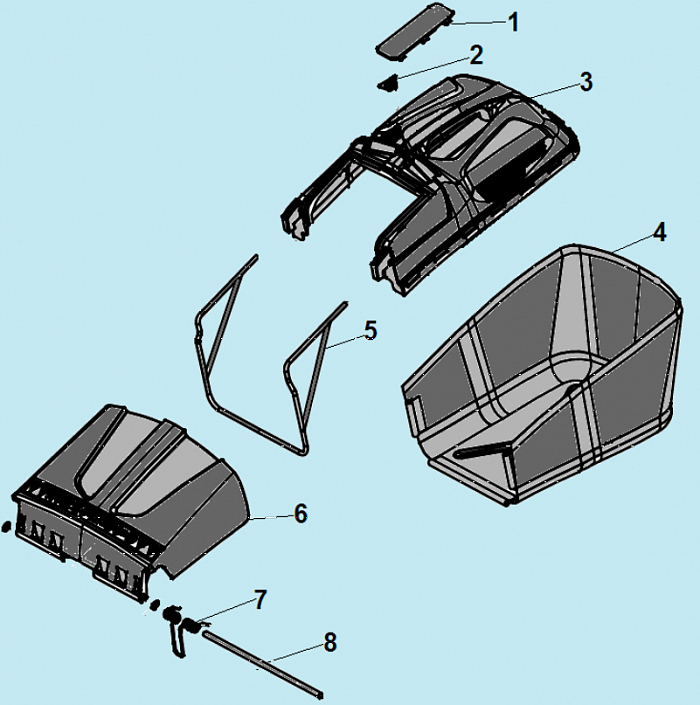 1
2
3
4
5
6
7
8